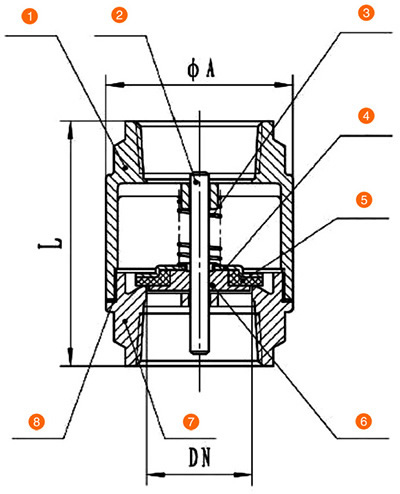 1
2
3
ϕ A
4
5
L
8
7
6
DN